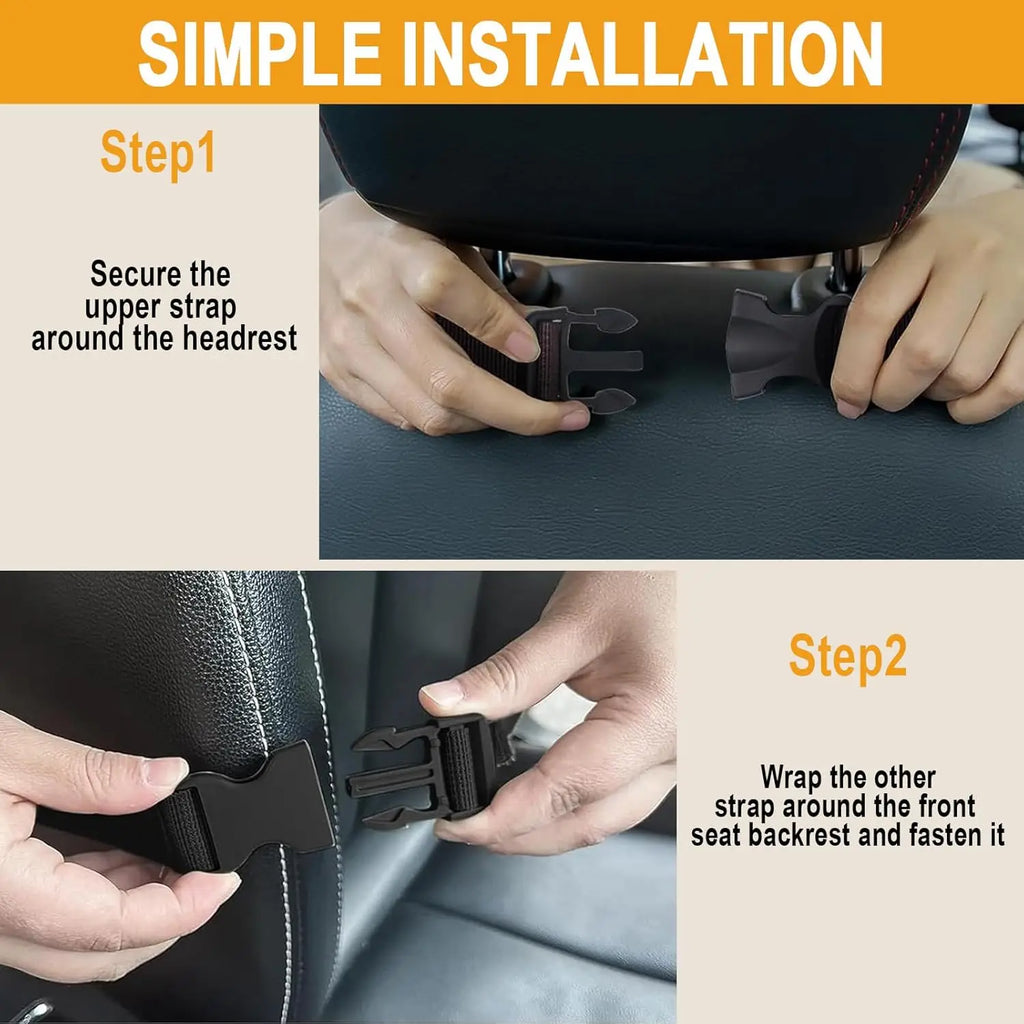 SIMPLE INSTALLATION

Step1

Secure the upper strap around the headrest

Step2

Wrap the other strap around the front seat backrest and fasten it